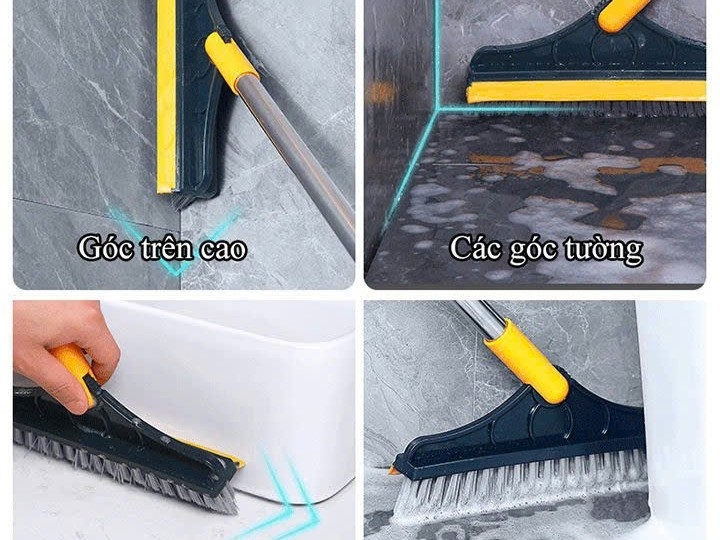 Góc trên cao

Các góc tường