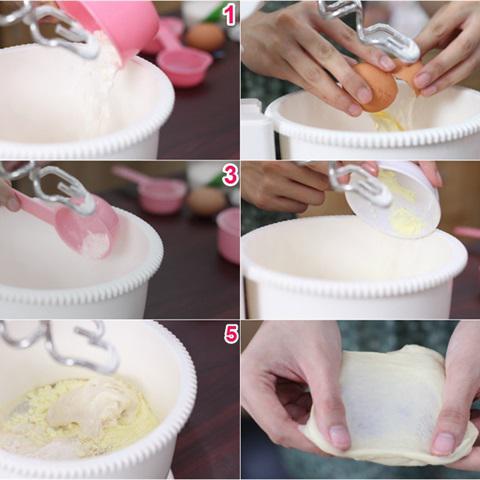 1

3

5