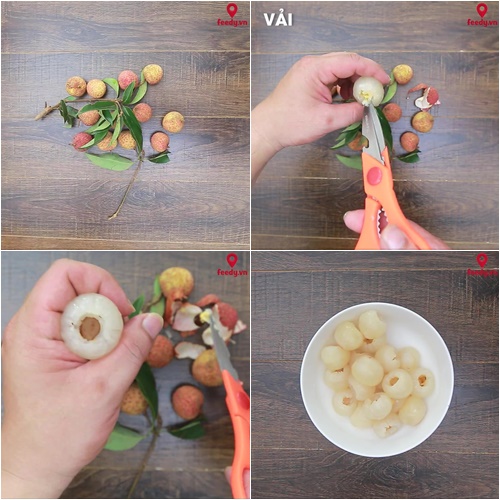 feedy.vn

VẢI

feedy.vn

feedy.vn

feedy.vn