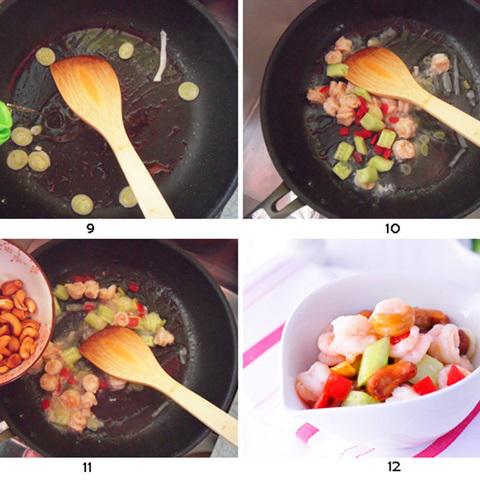 9

10

11

12